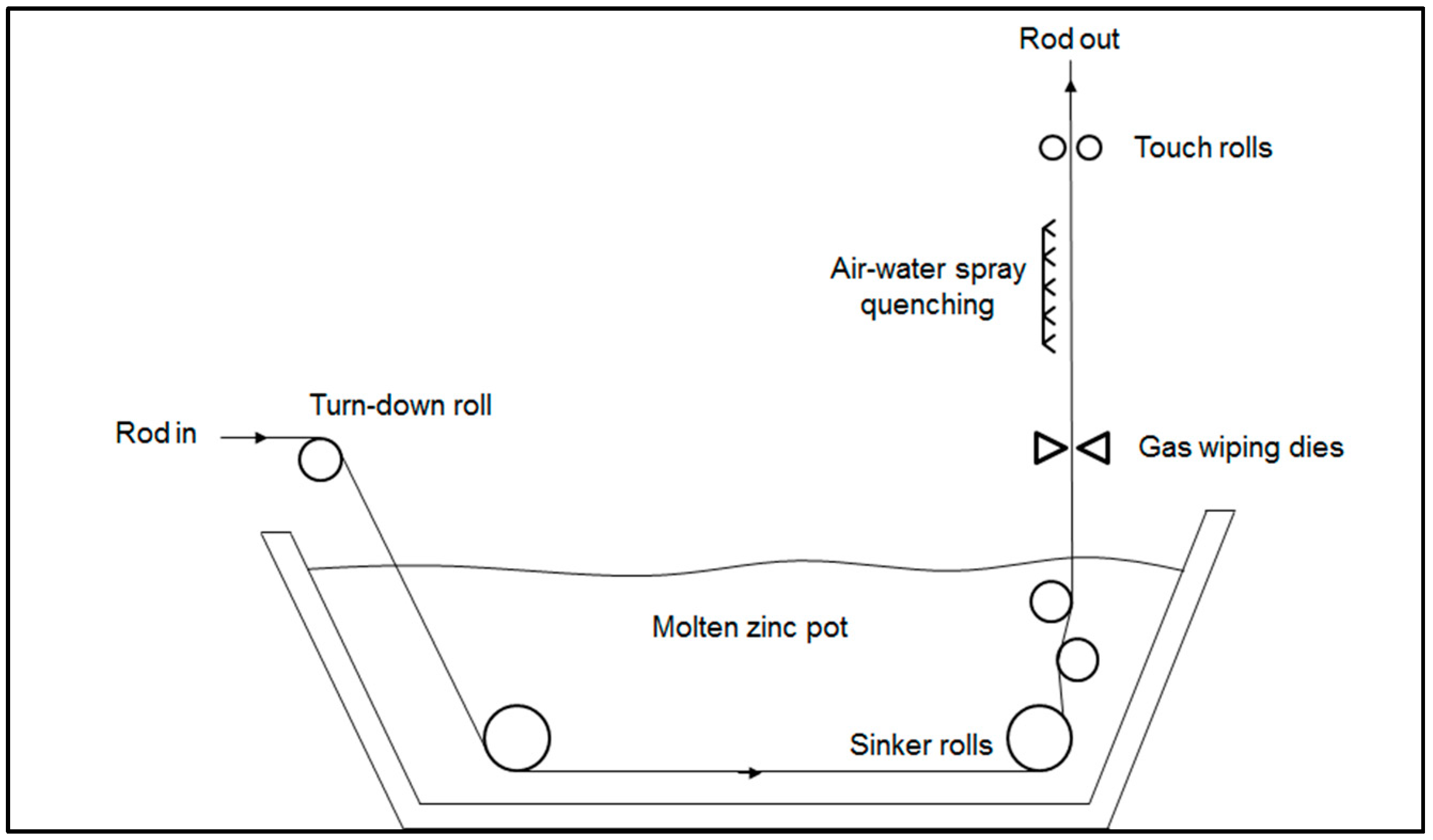 Rod out

Touch rolls

Air-water spray quenching

Turn-down roll

Rod in

Gas wiping dies

Molten zinc pot

Sinker rolls