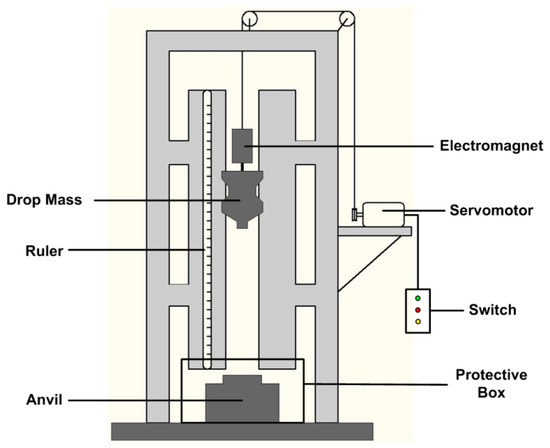 Electromagnet

Drop Mass

Servomotor

Ruler

Switch

Protective Box

Anvil