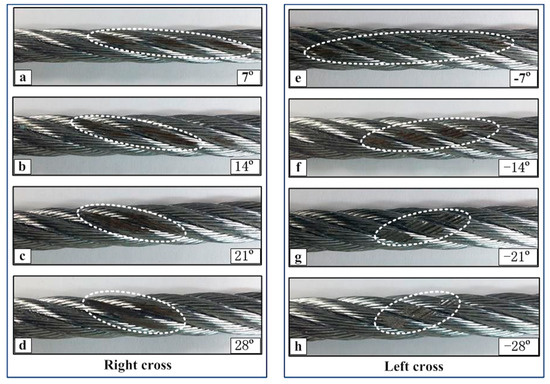 a 7°

b 14°

c 21°

d 28°

Right cross

e -7°

f −14°

g −21°

h −28°

Left cross