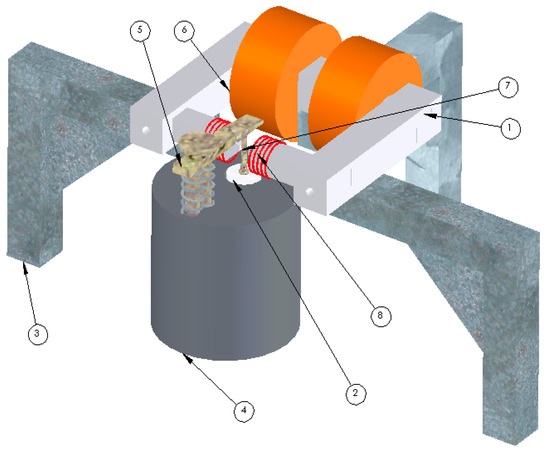 5
6
7
1
3
8
2
4