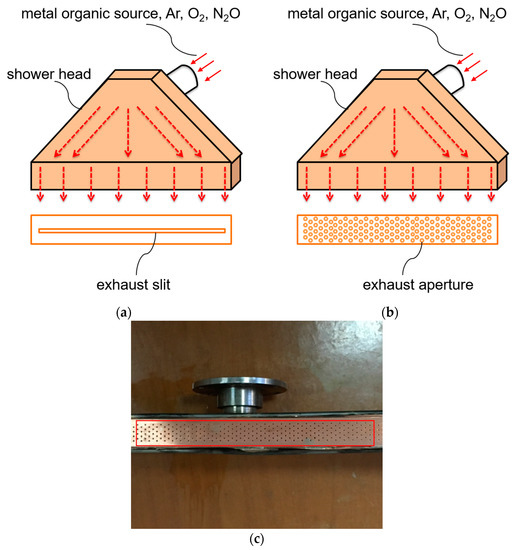 metal organic source, Ar, $O_2$, $N_2O$

shower head

exhaust slit

(a)

metal organic source, Ar, $O_2$, $N_2O$

shower head

exhaust aperture

(b)

(c)