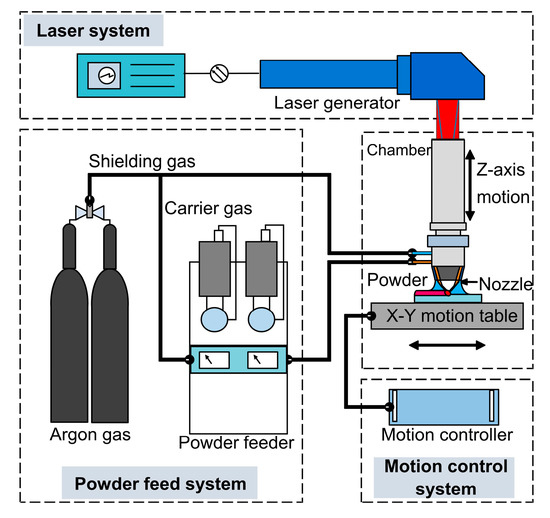 Laser system

Laser generator

Shielding gas

Chamber

Z-axis motion

Carrier gas

Powder

Nozzle

X-Y motion table

Argon gas

Powder feeder

Motion controller

Powder feed system

Motion control system