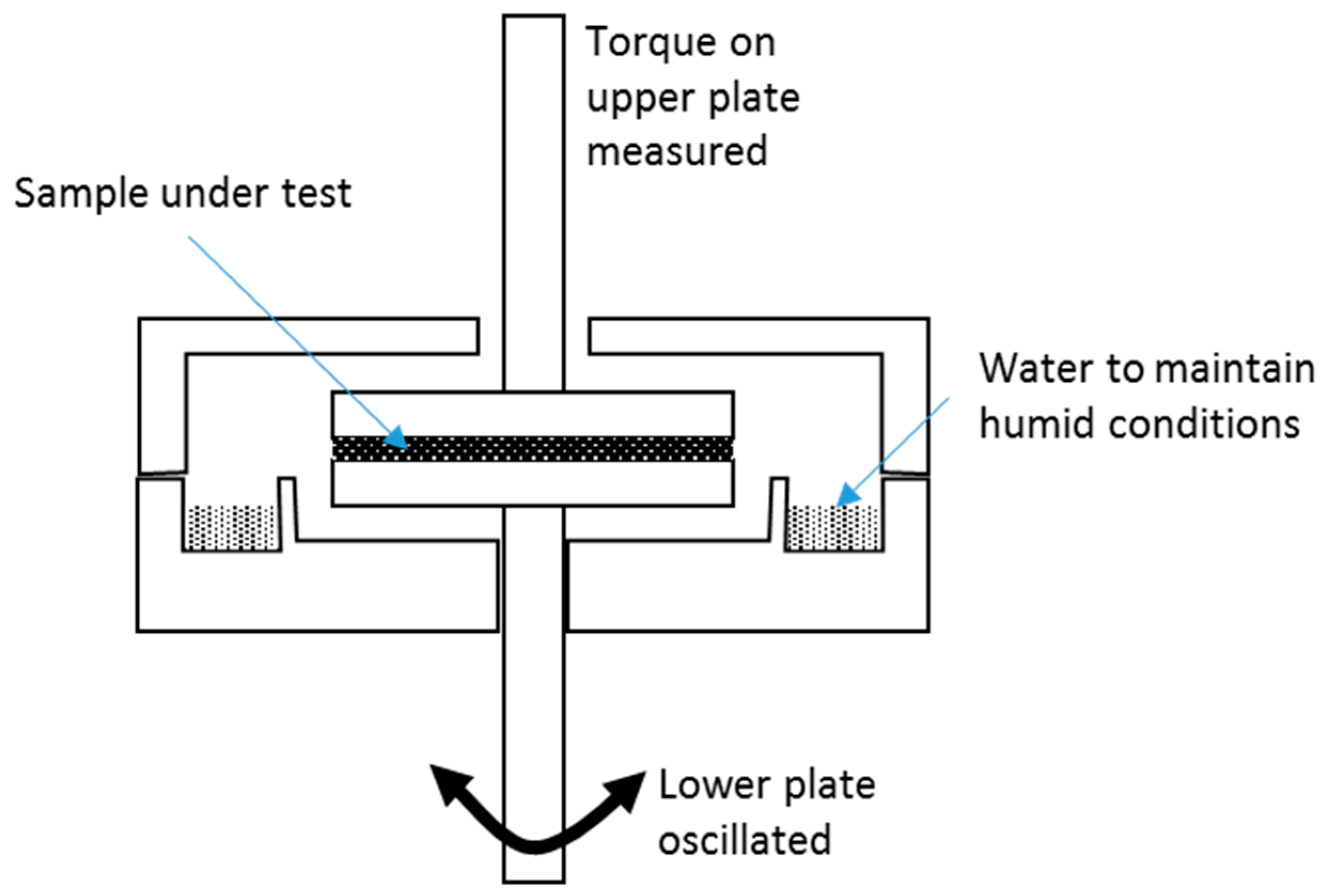 Torque on upper plate measured

Sample under test

Water to maintain humid conditions

Lower plate oscillated