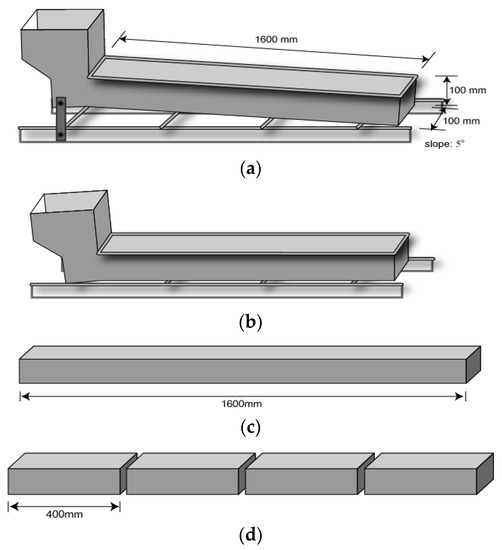 1600 mm

100 mm

100 mm

slope: 5°

(a)

(b)

1600mm

(c)

400mm

(d)