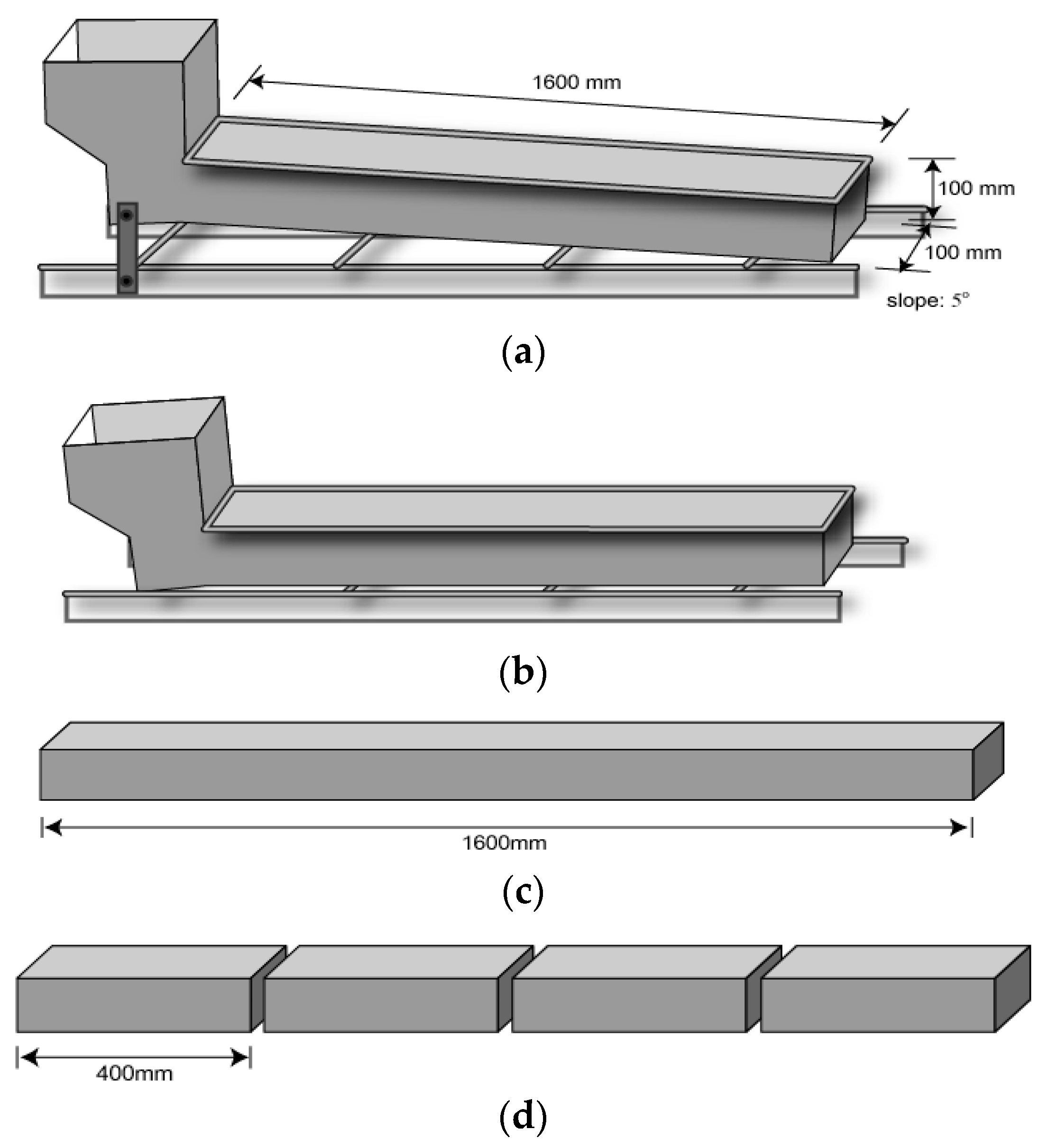 1600 mm

100 mm

100 mm

slope: 5°

(a)

(b)

1600mm

(c)

400mm

(d)