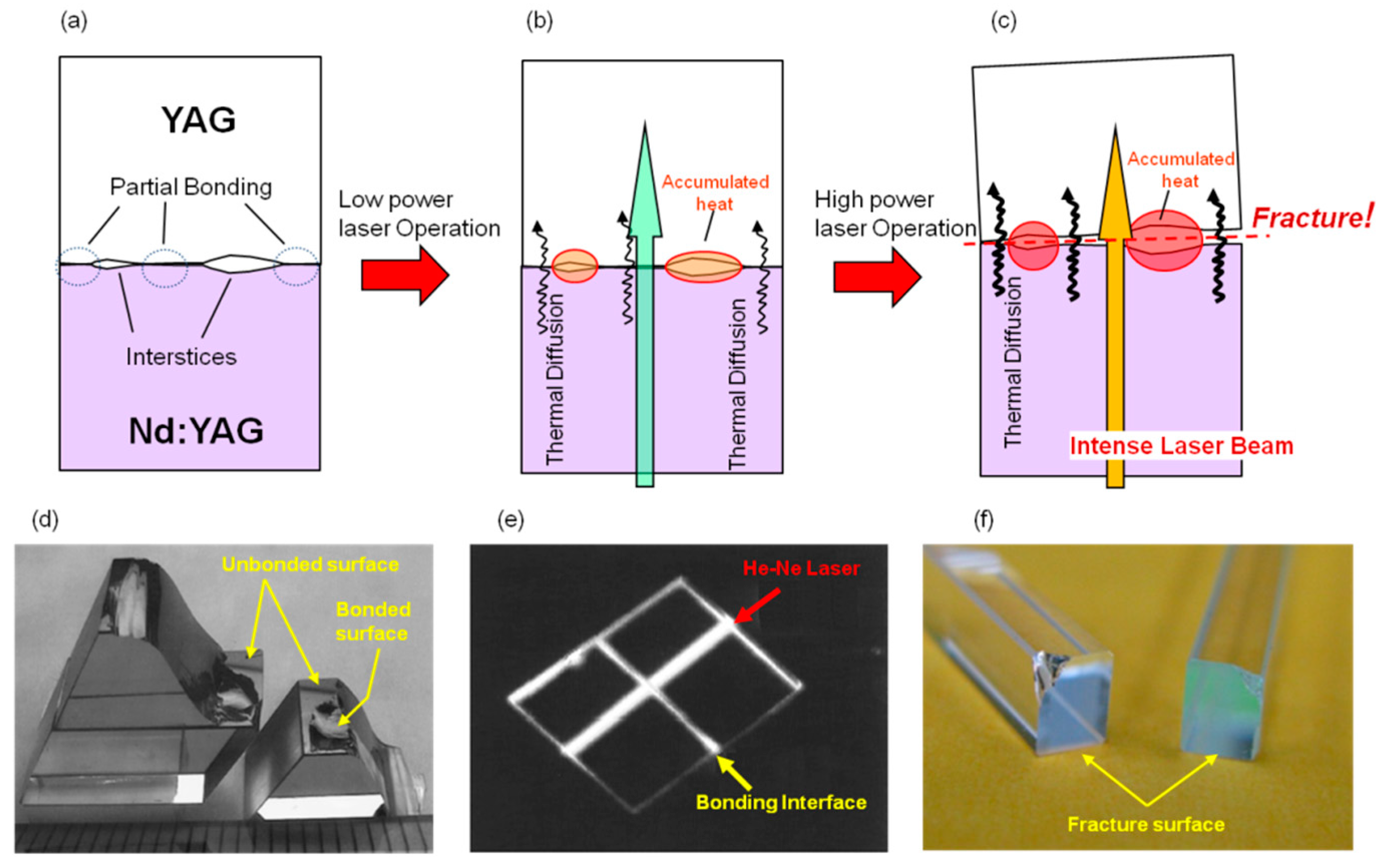 (a)

YAG

Partial Bonding

Interstices

Nd:YAG

Low power laser Operation

(b)

Accumulated heat

Thermal Diffusion

Thermal Diffusion

High power laser Operation

(c)

Accumulated heat

Fracture!

Thermal Diffusion

Intense Laser Beam

(d)

Unbonded surface

Bonded surface

(e)

He-Ne Laser

Bonding Interface

(f)

Fracture surface