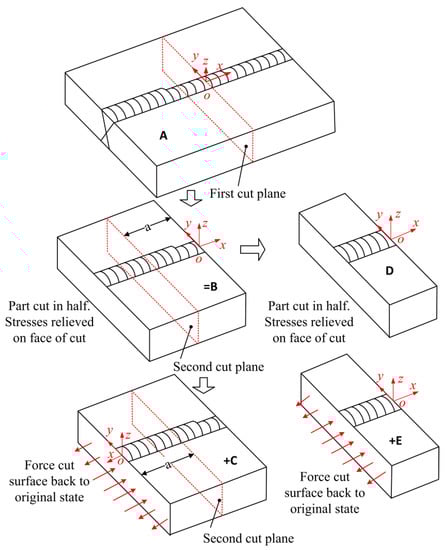 y z x o

A

First cut plane

a

y z x o

=B

Part cut in half. Stresses relieved on face of cut

Second cut plane

y z x o

D

Part cut in half. Stresses relieved on face of cut

y z x o

a

+C

Force cut surface back to original state

Second cut plane

y z x o

+E

Force cut surface back to original state