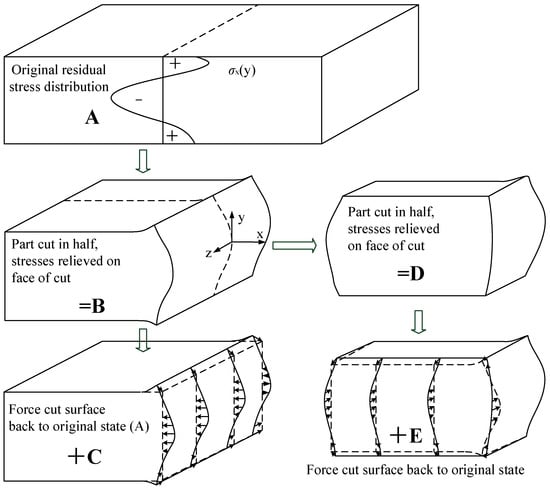 Original residual stress distribution

A

+

-

+

$\sigma_x(y)$

Part cut in half, stresses relieved on face of cut

=B

y

x

z

Part cut in half, stresses relieved on face of cut

=D

Force cut surface back to original state (A)

+C

+E

Force cut surface back to original state