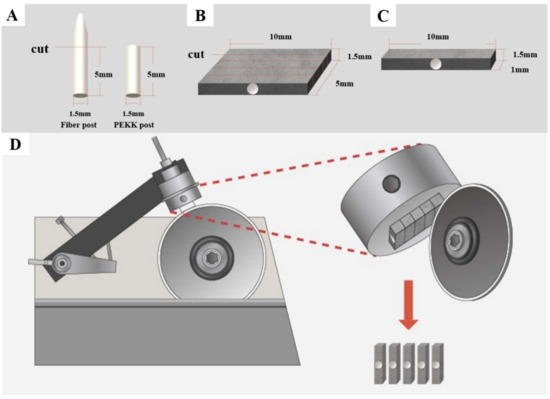 A

cut

5mm

5mm

1.5mm
Fiber post

1.5mm
PEKK post

B

10mm

cut

1.5mm

5mm

C

10mm

1.5mm

1mm

D