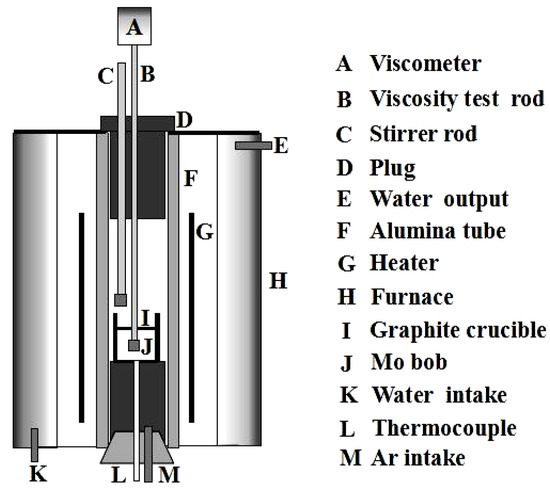 A
C
B
D
E
F
G
H
I
J
K
L
M

A Viscometer
B Viscosity test rod
C Stirrer rod
D Plug
E Water output
F Alumina tube
G Heater
H Furnace
I Graphite crucible
J Mo bob
K Water intake
L Thermocouple
M Ar intake