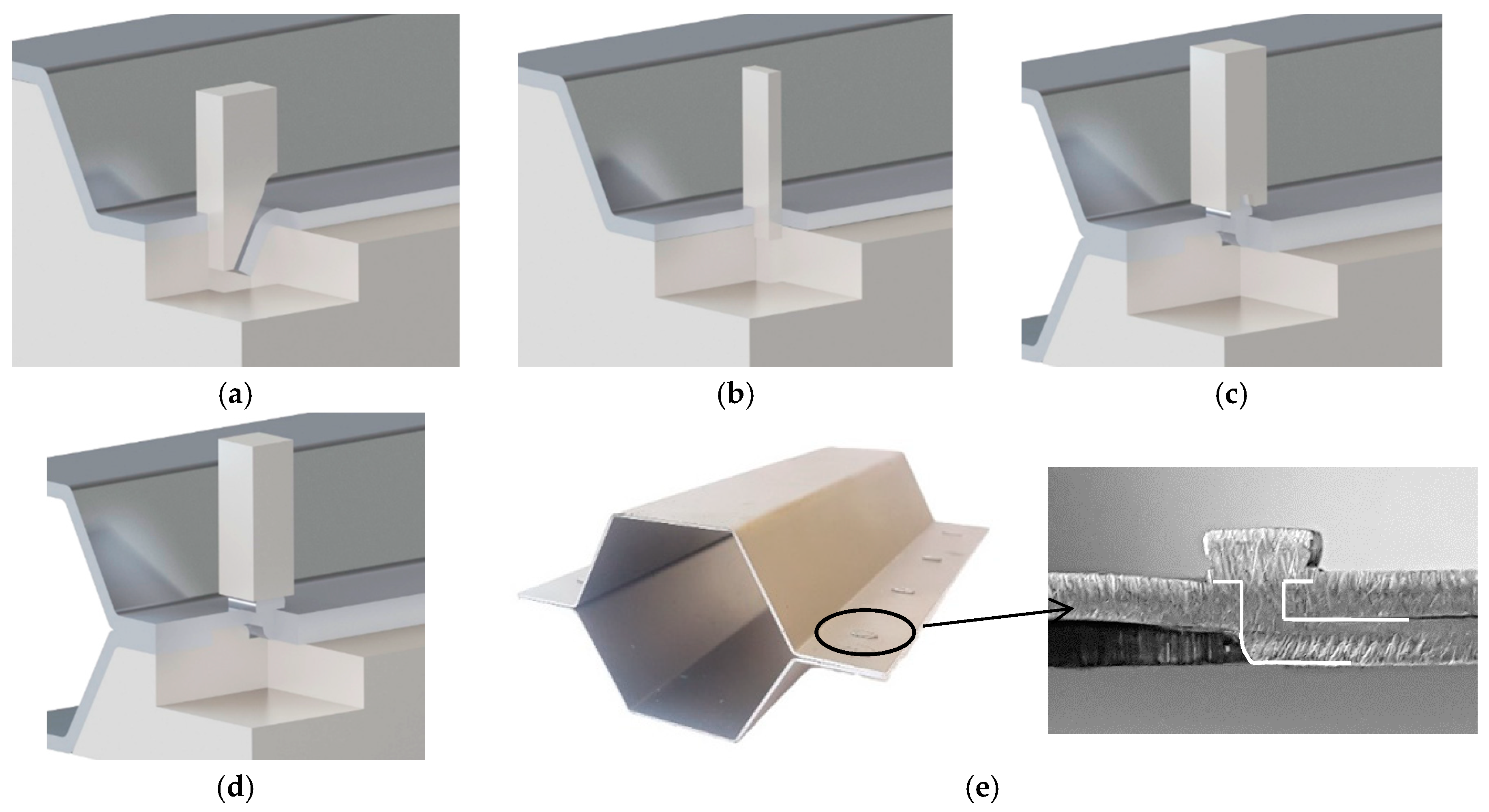 (a)

(b)

(c)

(d)

(e)