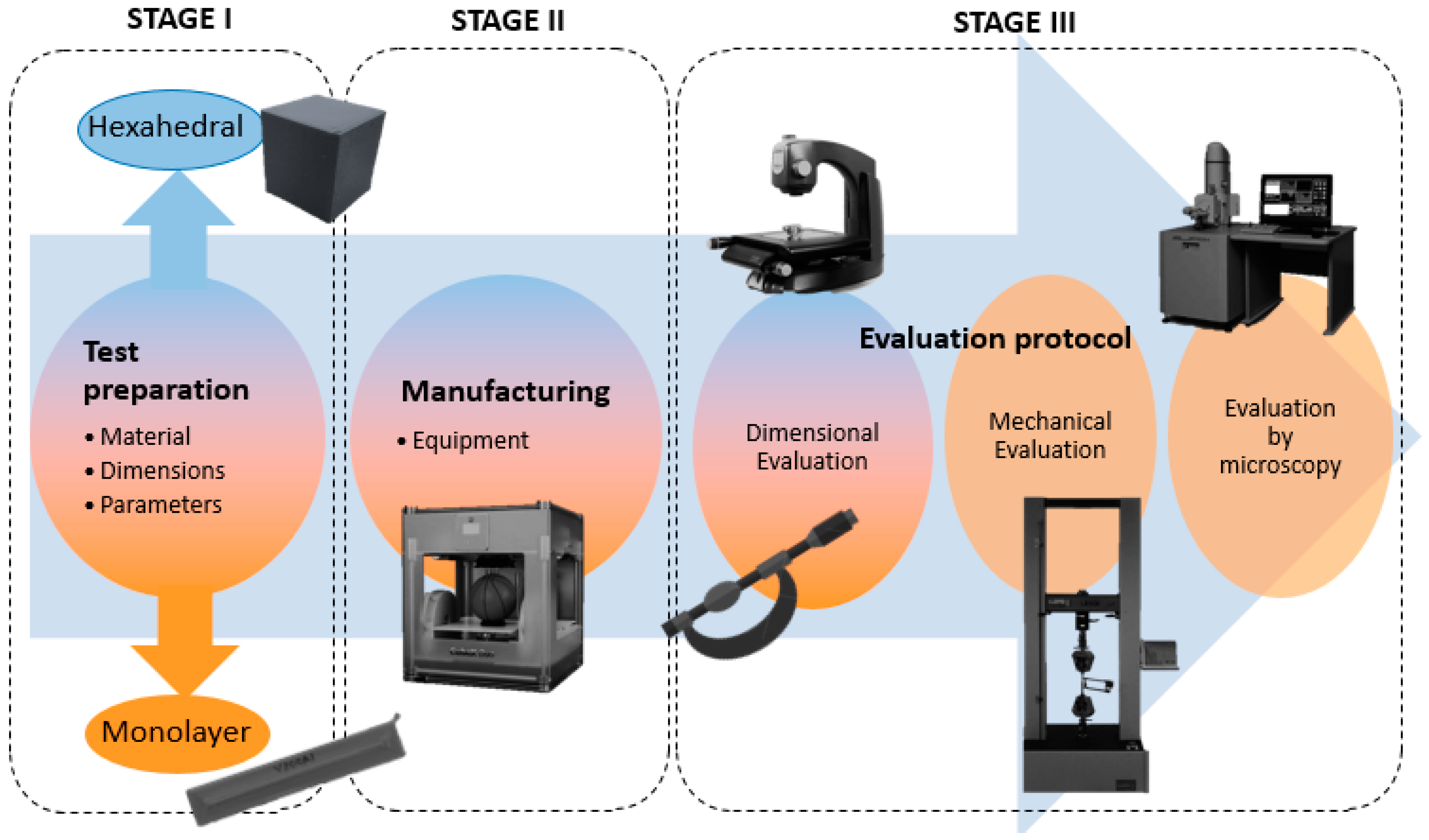 STAGE I

Hexahedral

Test preparation
• Material
• Dimensions
• Parameters

Monolayer

STAGE II

Manufacturing
• Equipment

STAGE III

Evaluation protocol

Dimensional Evaluation

Mechanical Evaluation

Evaluation by microscopy