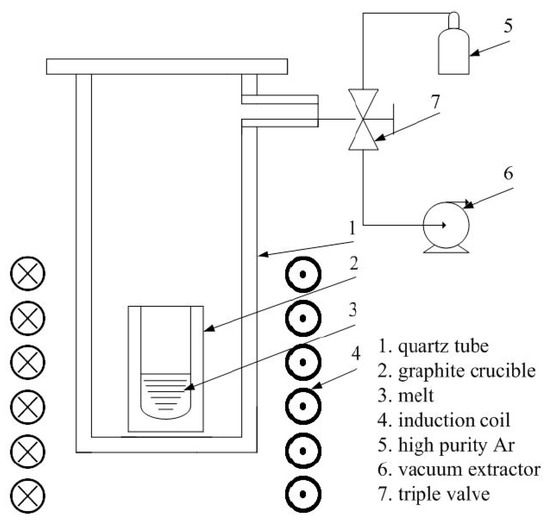 5

7

6

1

2

3

4

1. quartz tube
2. graphite crucible
3. melt
4. induction coil
5. high purity Ar
6. vacuum extractor
7. triple valve