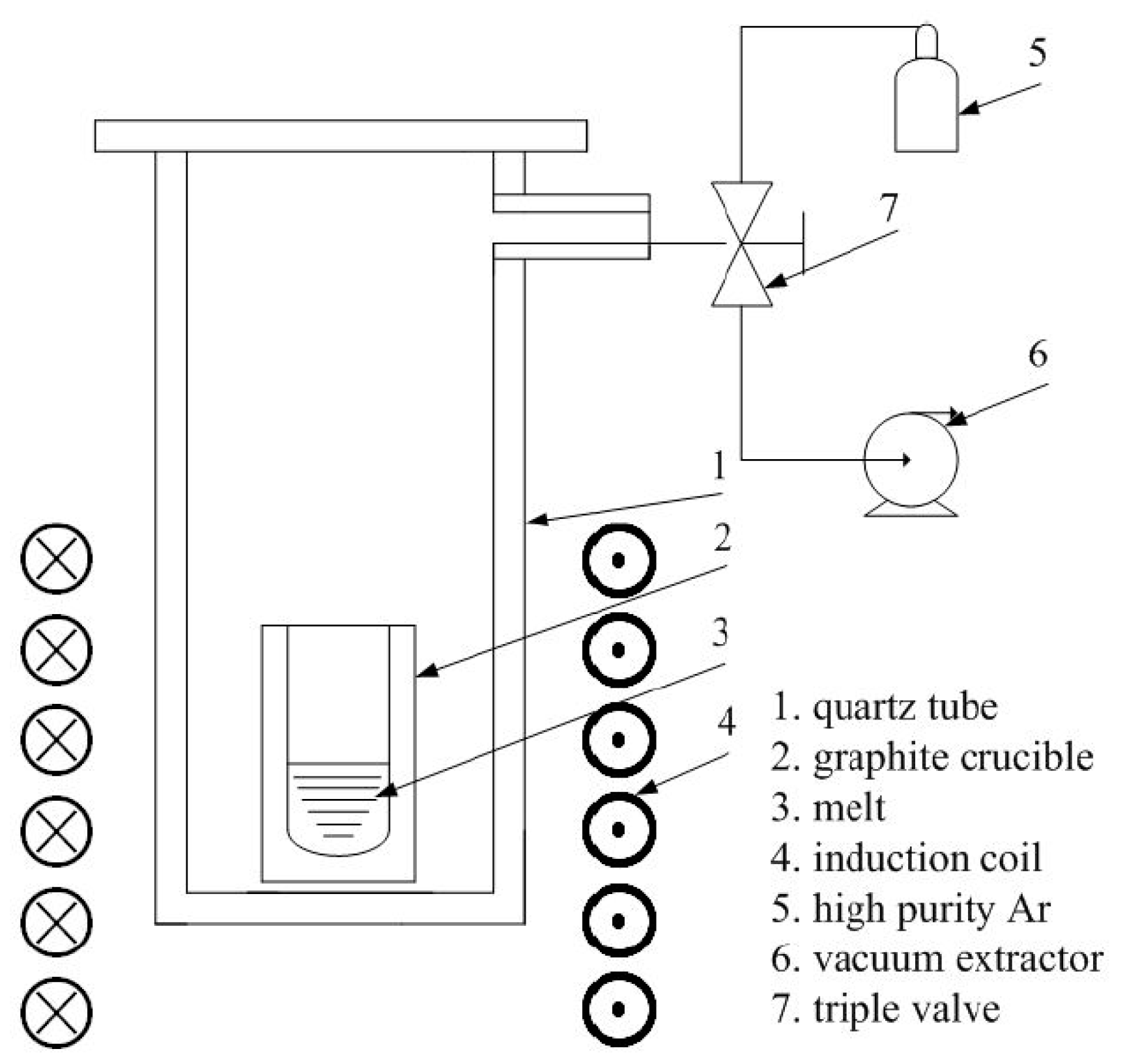 5
7
6
1
2
3
4

1. quartz tube
2. graphite crucible
3. melt
4. induction coil
5. high purity Ar
6. vacuum extractor
7. triple valve