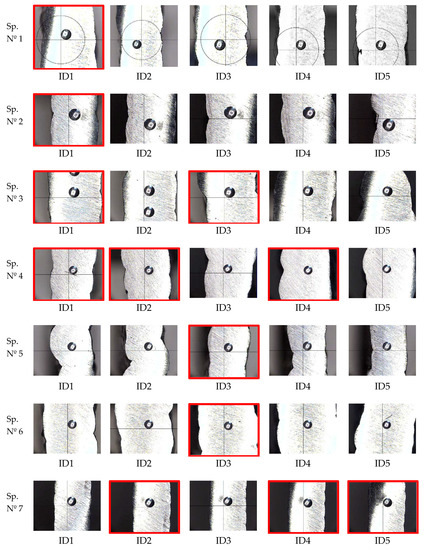 Sp. Nº 1
ID1 ID2 ID3 ID4 ID5

Sp. Nº 2
ID1 ID2 ID3 ID4 ID5

Sp. Nº 3
ID1 ID2 ID3 ID4 ID5

Sp. Nº 4
ID1 ID2 ID3 ID4 ID5

Sp. Nº 5
ID1 ID2 ID3 ID4 ID5

Sp. Nº 6
ID1 ID2 ID3 ID4 ID5

Sp. Nº 7
ID1 ID2 ID3 ID4 ID5