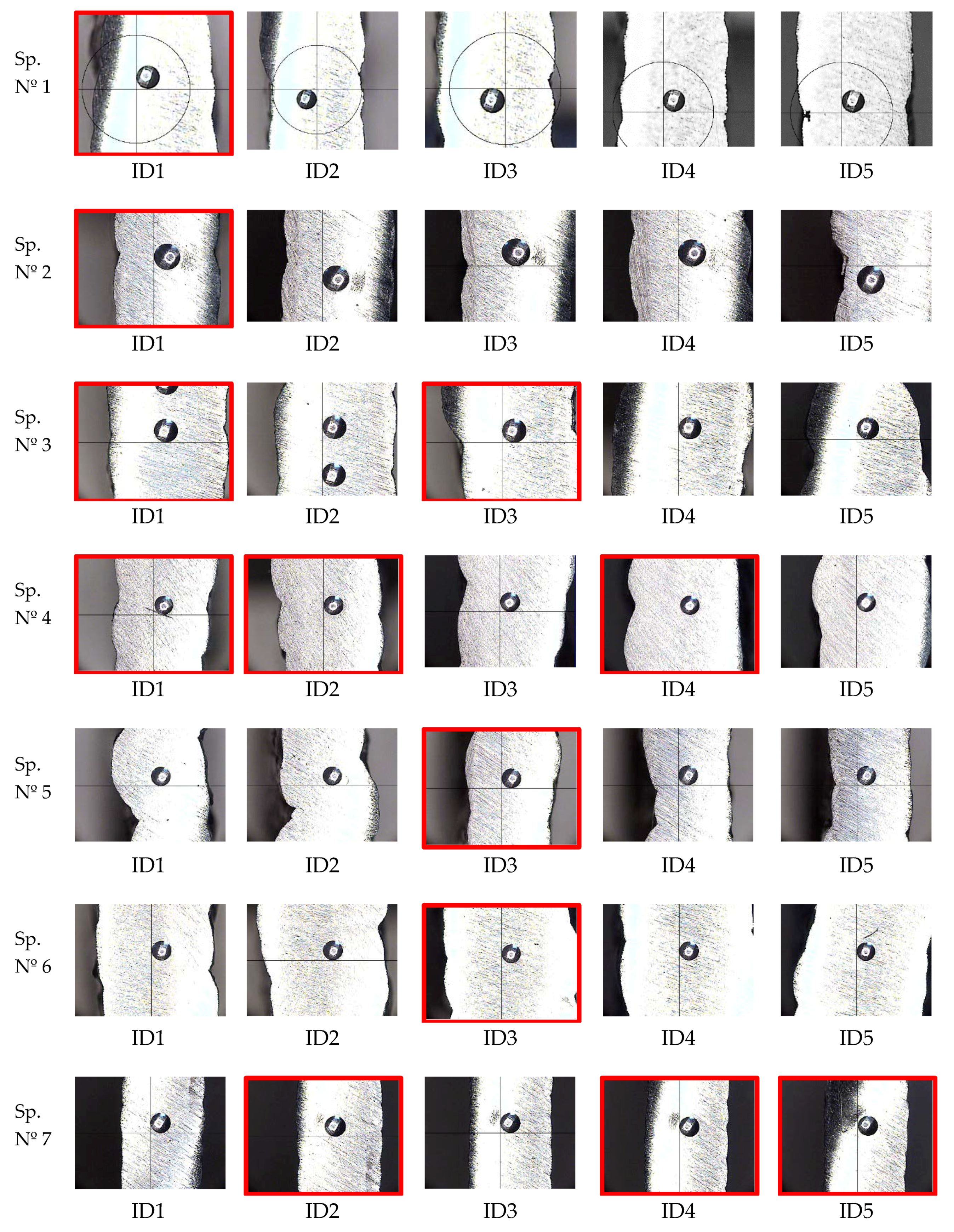 Sp. Nº 1
ID1 ID2 ID3 ID4 ID5

Sp. Nº 2
ID1 ID2 ID3 ID4 ID5

Sp. Nº 3
ID1 ID2 ID3 ID4 ID5

Sp. Nº 4
ID1 ID2 ID3 ID4 ID5

Sp. Nº 5
ID1 ID2 ID3 ID4 ID5

Sp. Nº 6
ID1 ID2 ID3 ID4 ID5

Sp. Nº 7
ID1 ID2 ID3 ID4 ID5