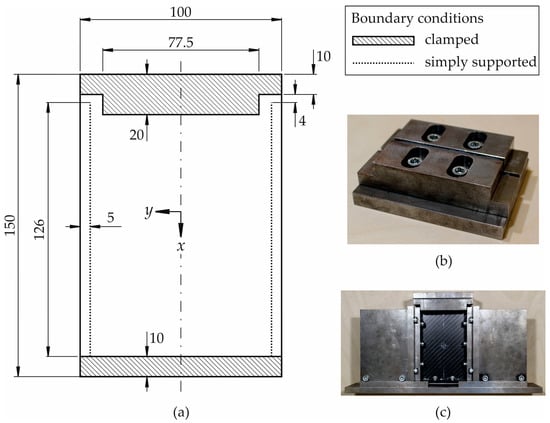 100

77.5

10

4

20

150

126

5

$y$

$x$

10

(a)

Boundary conditions

clamped

simply supported

(b)

(c)