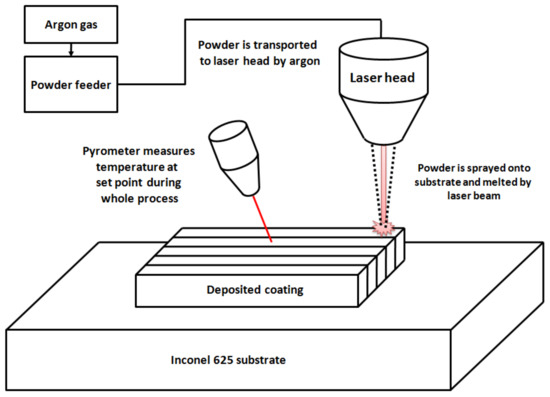 Argon gas

Powder feeder

Powder is transported to laser head by argon

Laser head

Pyrometer measures temperature at set point during whole process

Powder is sprayed onto substrate and melted by laser beam

Deposited coating

Inconel 625 substrate