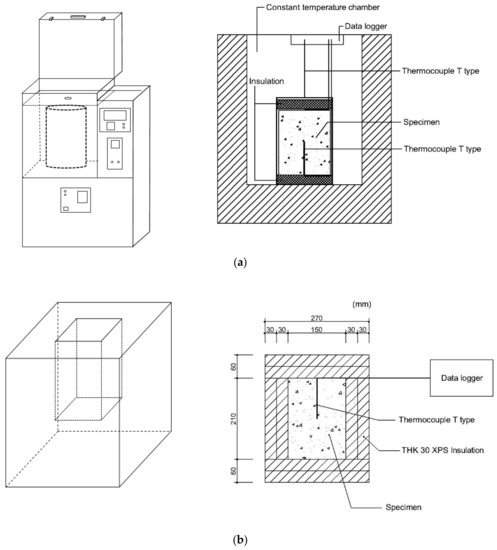 Constant temperature chamber

Data logger

Thermocouple T type

Insulation

Specimen

Thermocouple T type

(a)

(mm)

270

30 30 150 30 30

60

210

60

Data logger

Thermocouple T type

THK 30 XPS Insulation

Specimen

(b)