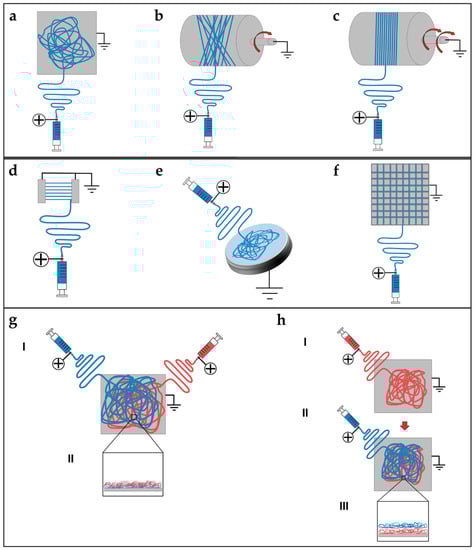 a

b

c

d

e

f

g

I

II

h

I

II

III