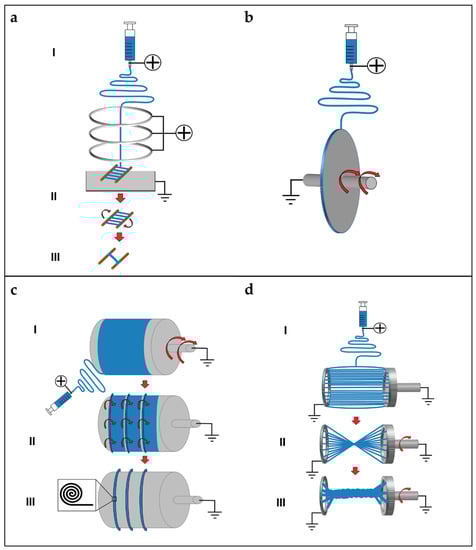 a

I

II

III

b

c

I

II

III

d

I

II

III