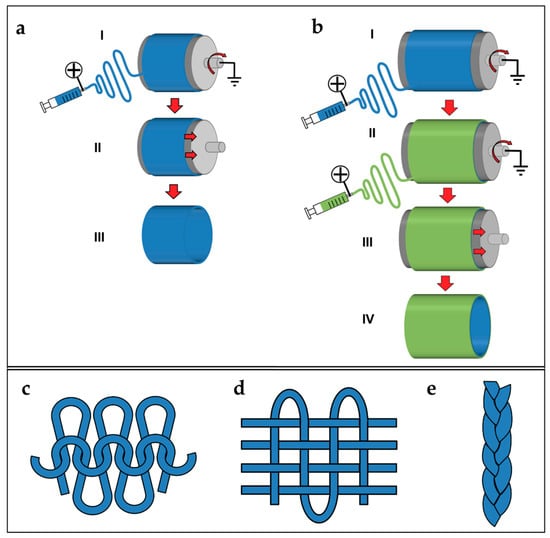 a

I

II

III

b

I

II

III

IV

c

d

e