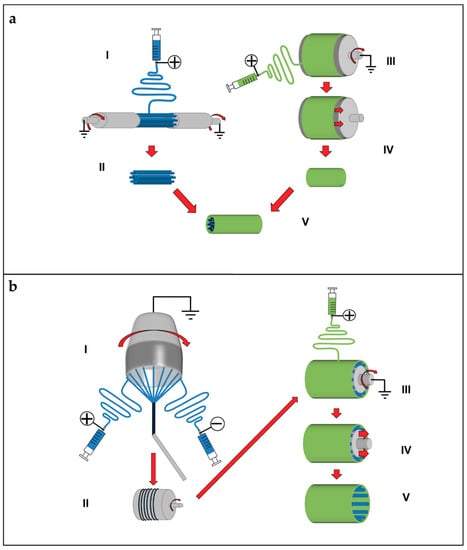 a

I

III

II

IV

V

b

I

III

IV

II

V