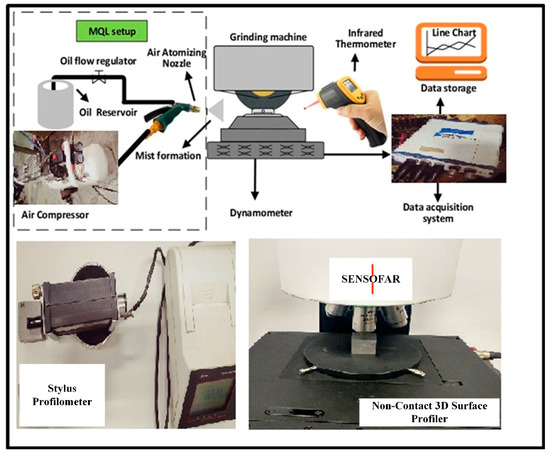 MQL setup

Oil flow regulator

Oil Reservoir

Air Atomizing Nozzle

Mist formation

Air Compressor

Grinding machine

Infrared Thermometer

Line Chart

Data storage

Dynamometer

Data acquisition system

Stylus Profilometer

SENSOFAR

Non-Contact 3D Surface Profiler