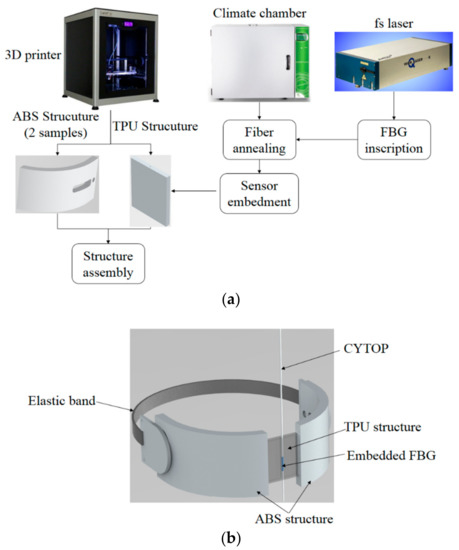 3D printer

Climate chamber

fs laser

ABS Strucuture (2 samples)

TPU Strucuture

Fiber annealing

FBG inscription

Sensor embedment

Structure assembly

(a)

CYTOP

Elastic band

TPU structure

Embedded FBG

ABS structure

(b)