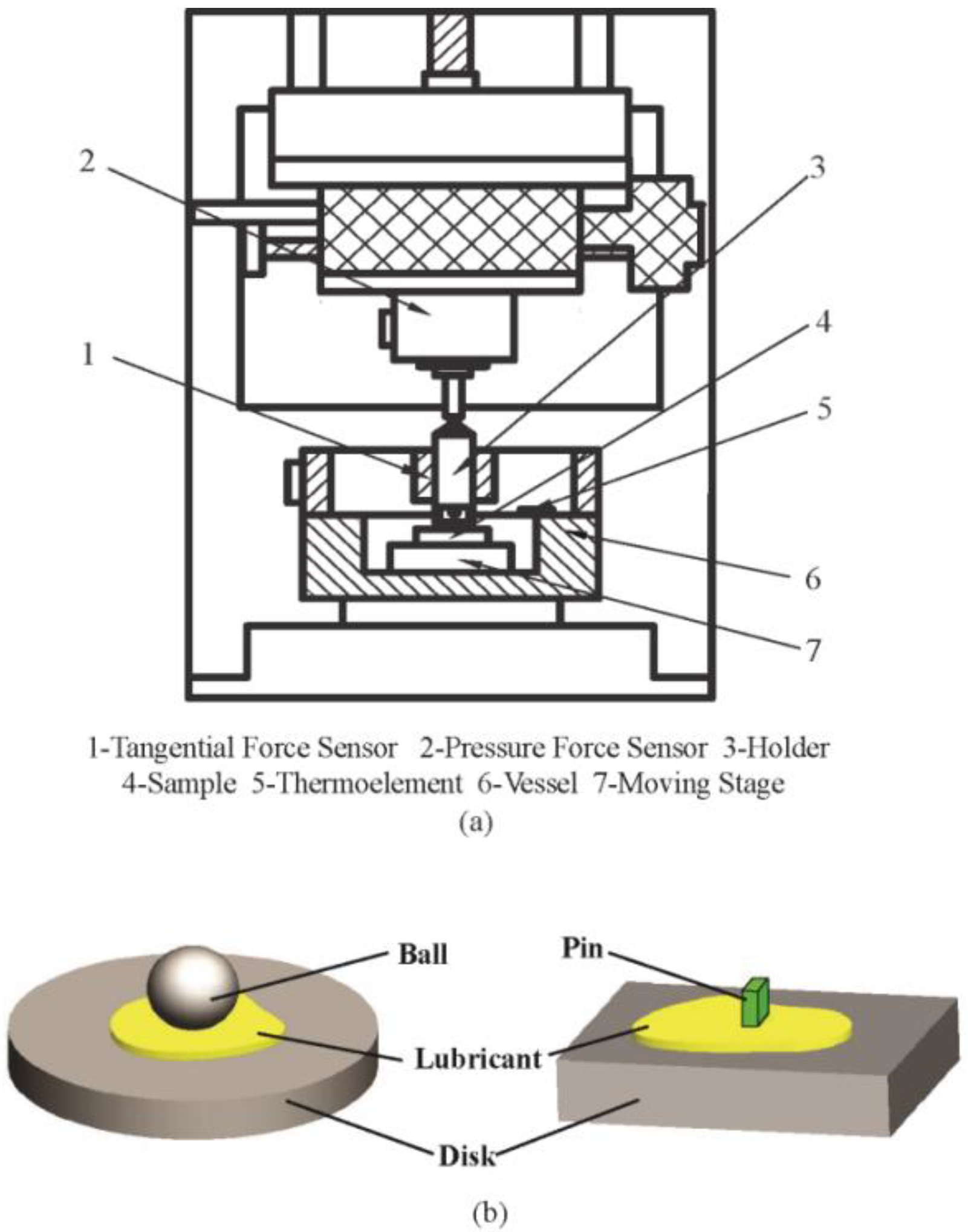 2
3
4
1
5
6
7

1-Tangential Force Sensor 2-Pressure Force Sensor 3-Holder
4-Sample 5-Thermoelement 6-Vessel 7-Moving Stage
(a)

Ball
Pin
Lubricant
Disk
(b)