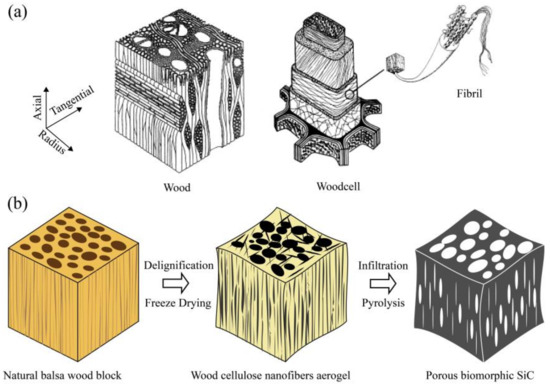 (a)

Axial
Tangential
Radius

Wood

Woodcell

Fibril

(b)

Delignification
Freeze Drying

Infiltration
Pyrolysis

Natural balsa wood block

Wood cellulose nanofibers aerogel

Porous biomorphic SiC