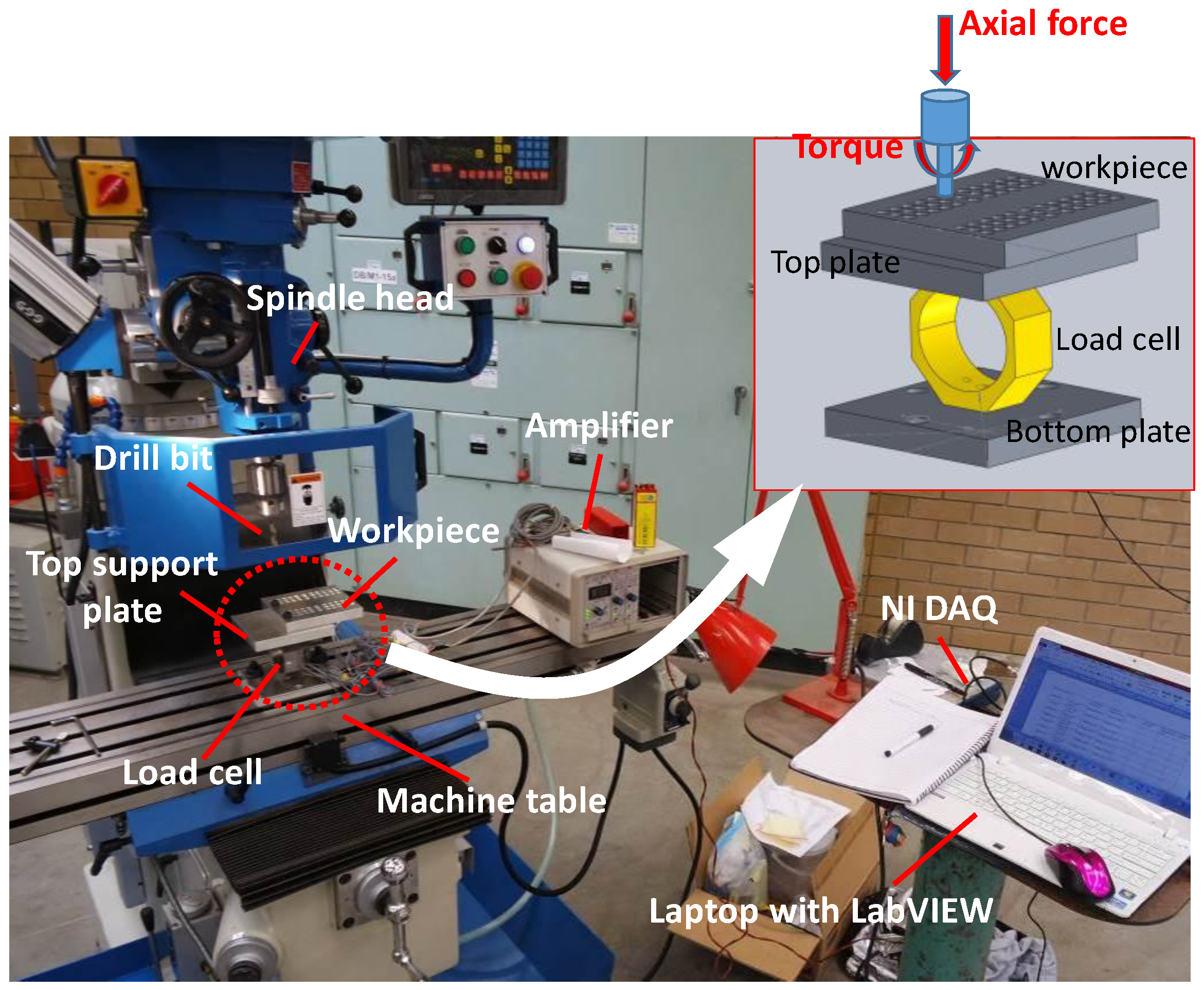 Axial force

Torque

workpiece

Top plate

Load cell

Bottom plate

Spindle head

Amplifier

Drill bit

Workpiece

Top support plate

NI DAQ

Load cell

Machine table

Laptop with LabVIEW