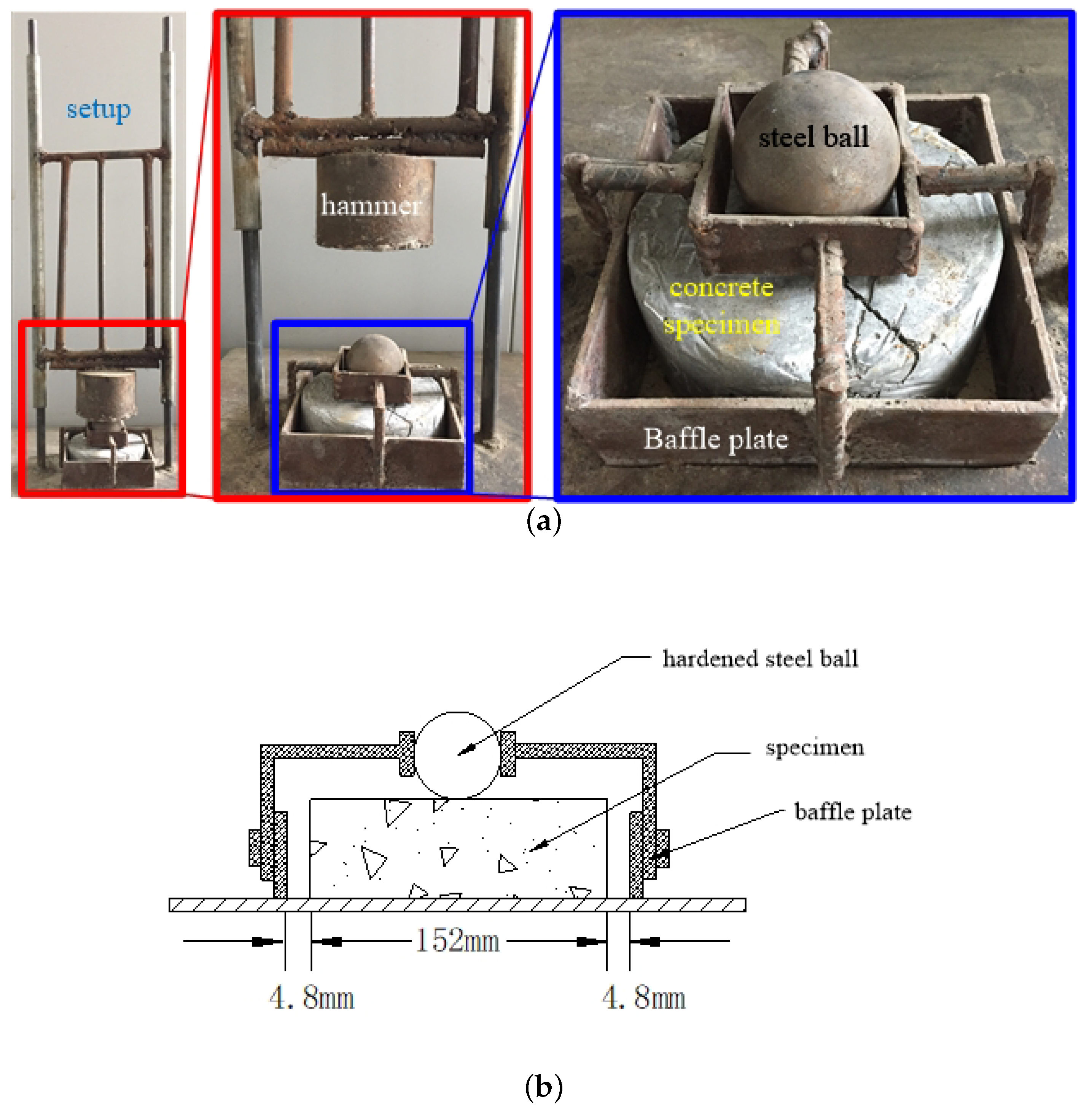 setup

hammer

steel ball

concrete specimen

Baffle plate

(a)

hardened steel ball

specimen

baffle plate

152mm

4. 8mm

4. 8mm

(b)