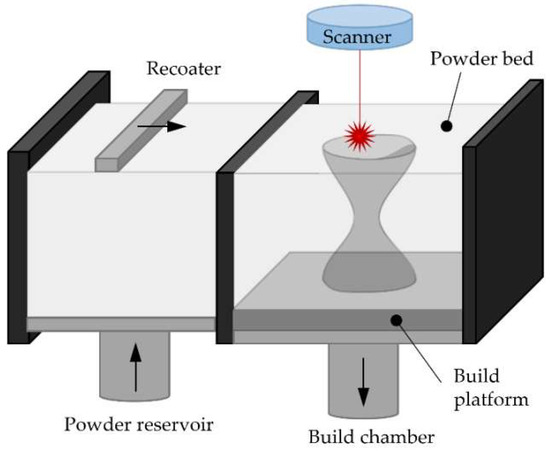 Scanner
Recoater
Powder bed
Build platform
Powder reservoir
Build chamber