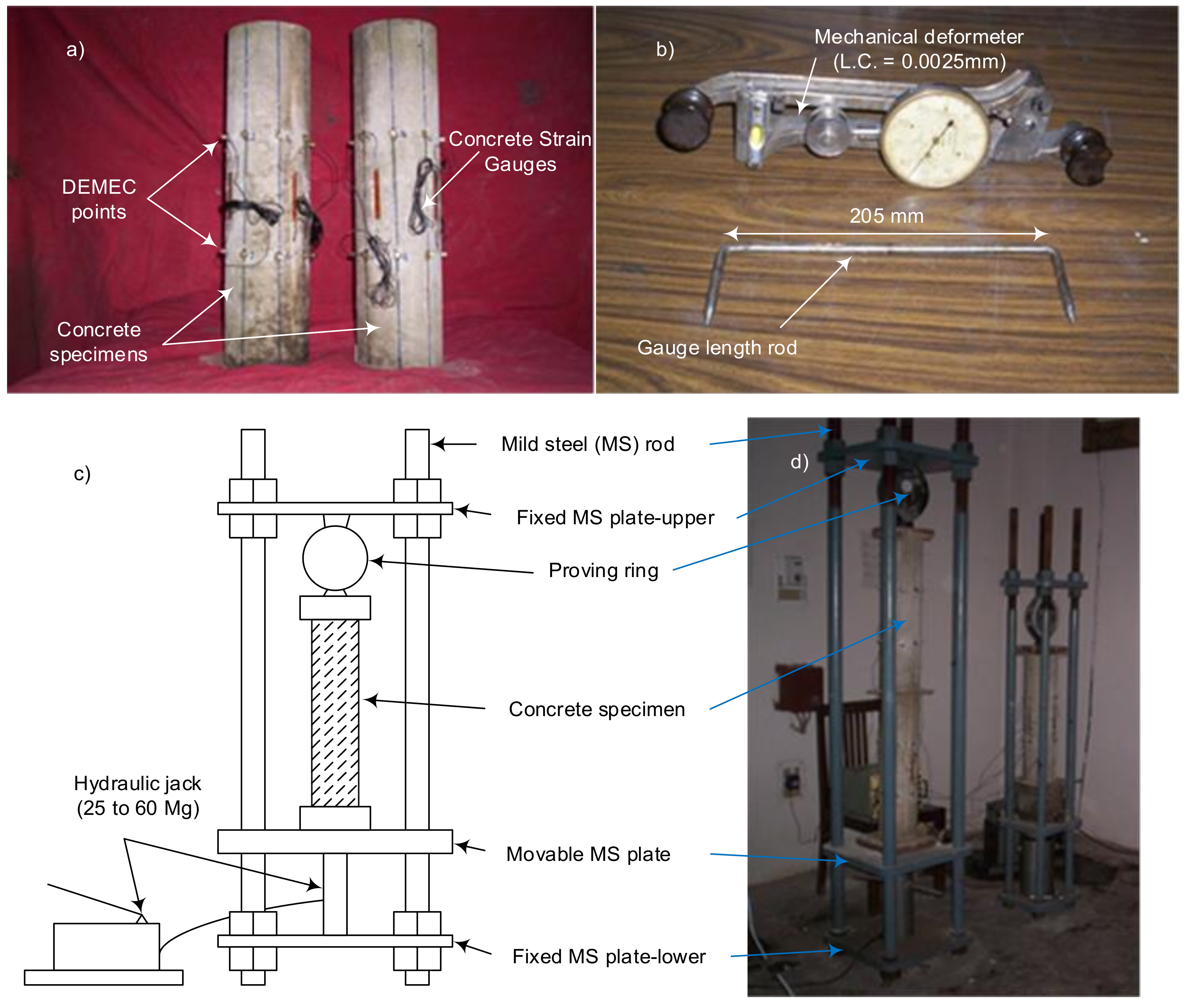 a)

DEMEC points

Concrete Strain Gauges

Concrete specimens

b)

Mechanical deformeter (L.C. = 0.0025mm)

205 mm

Gauge length rod

c)

Mild steel (MS) rod

Fixed MS plate-upper

Proving ring

Concrete specimen

Hydraulic jack (25 to 60 Mg)

Movable MS plate

Fixed MS plate-lower

d)