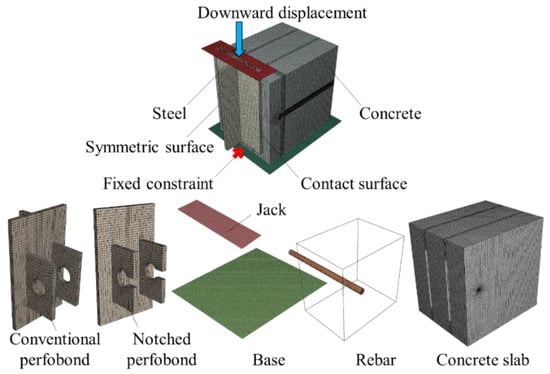 Downward displacement

Steel

Concrete

Symmetric surface

Fixed constraint

Contact surface

Jack

Conventional perfobond

Notched perfobond

Base

Rebar

Concrete slab