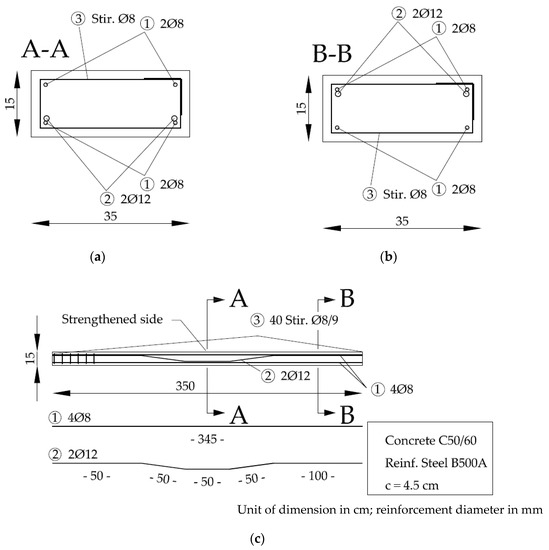 ③ Stir. Ø8 ① 2Ø8

A-A

15

① 2Ø8

② 2Ø12

35

(a)

② 2Ø12
① 2Ø8

B-B

15

③ Stir. Ø8 ① 2Ø8

35

(b)

A B

Strengthened side

③ 40 Stir. Ø8/9

15

② 2Ø12

350

① 4Ø8

A B

① 4Ø8

- 345 -

② 2Ø12

- 50 - - 50 - - 50 - - 50 - - 100 -

Concrete C50/60
Reinf. Steel B500A
c = 4.5 cm

Unit of dimension in cm; reinforcement diameter in mm

(c)