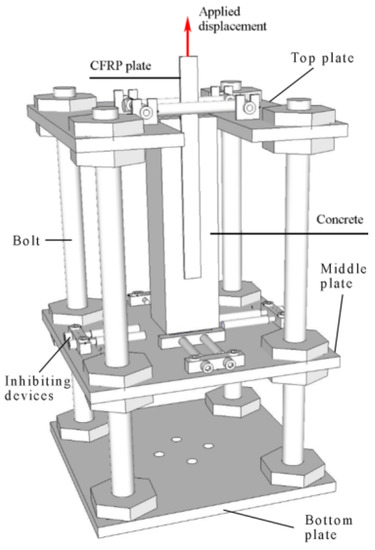 Applied displacement

CFRP plate

Top plate

Concrete

Bolt

Middle plate

Inhibiting devices

Bottom plate