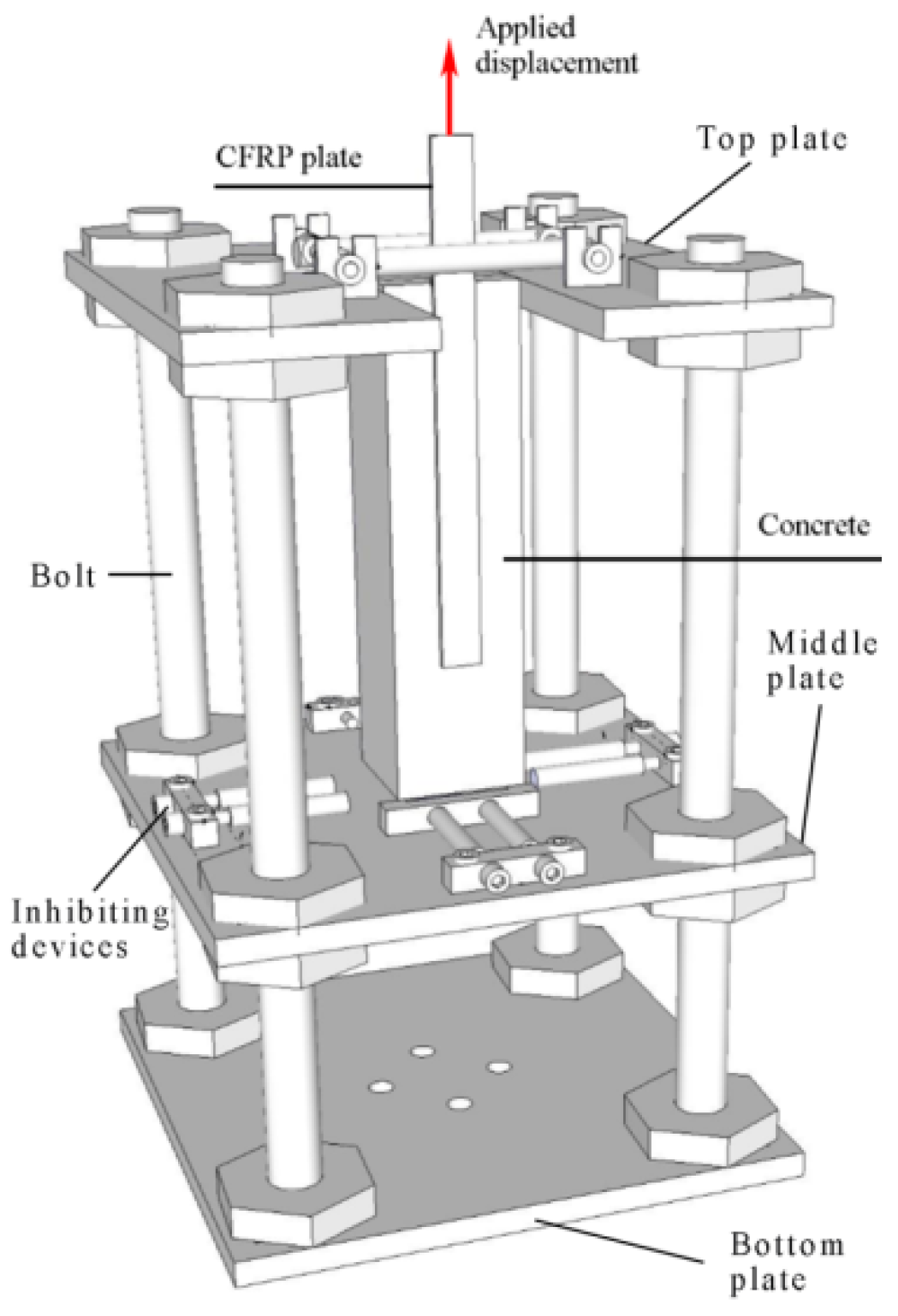 Applied displacement

CFRP plate

Top plate

Concrete

Bolt

Middle plate

Inhibiting devices

Bottom plate