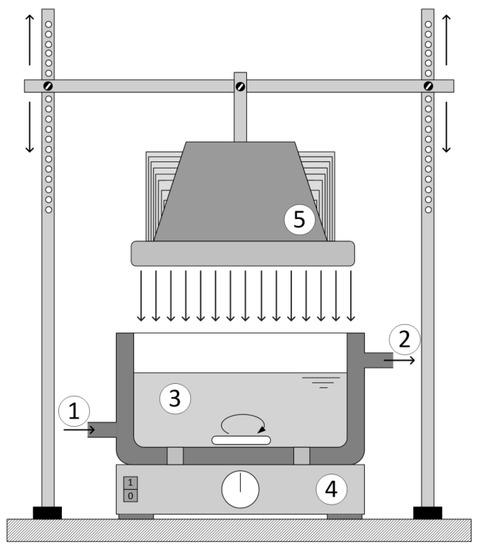 5
2
3
1
1
0
4