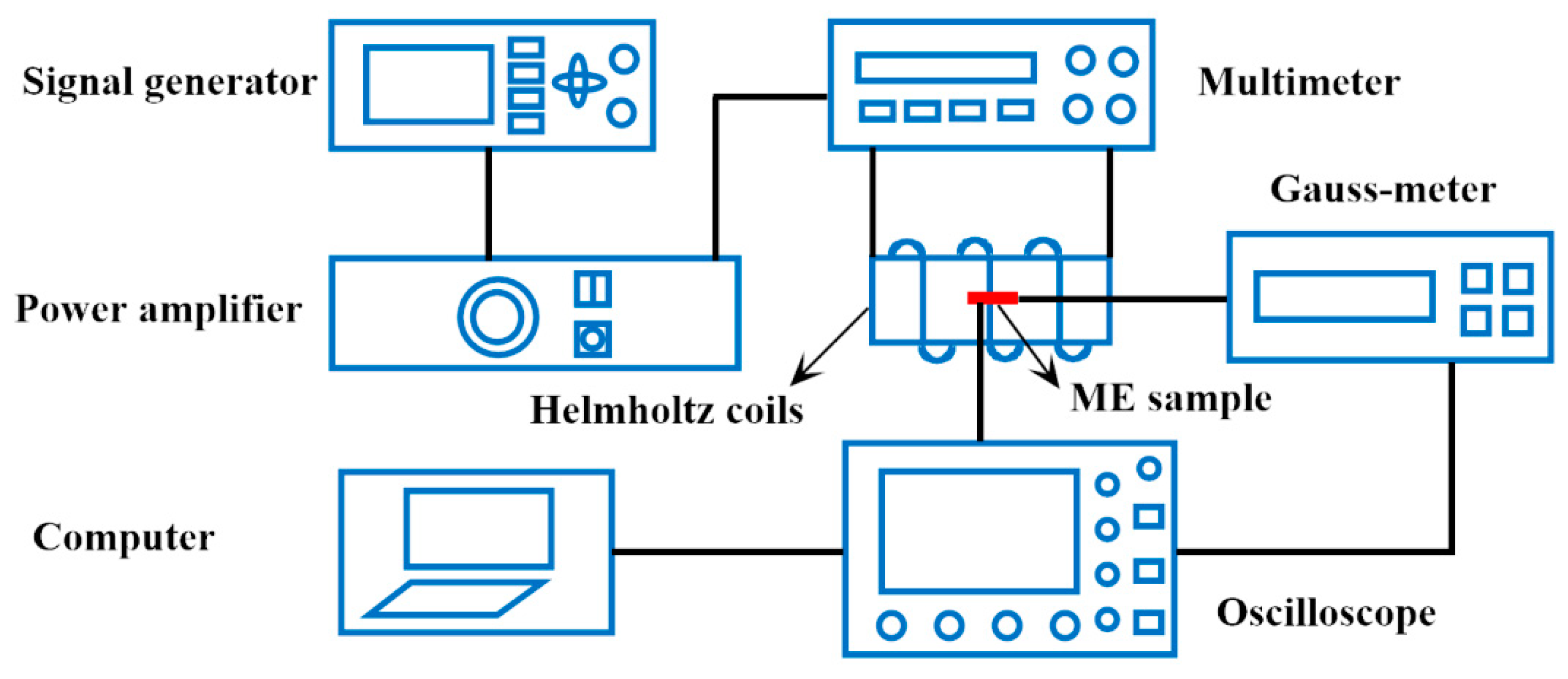 Signal generator

Multimeter

Gauss-meter

Power amplifier

Helmholtz coils

ME sample

Computer

Oscilloscope