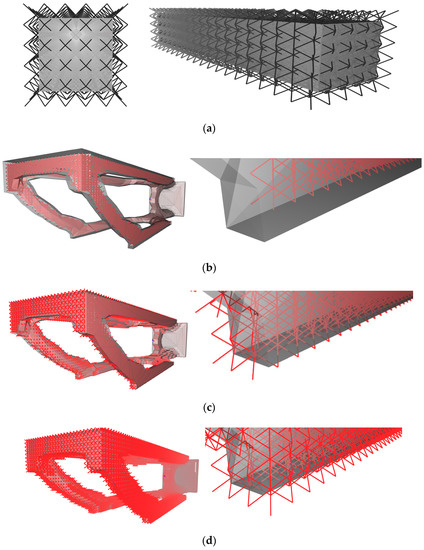 (a)

(b)

(c)

(d)