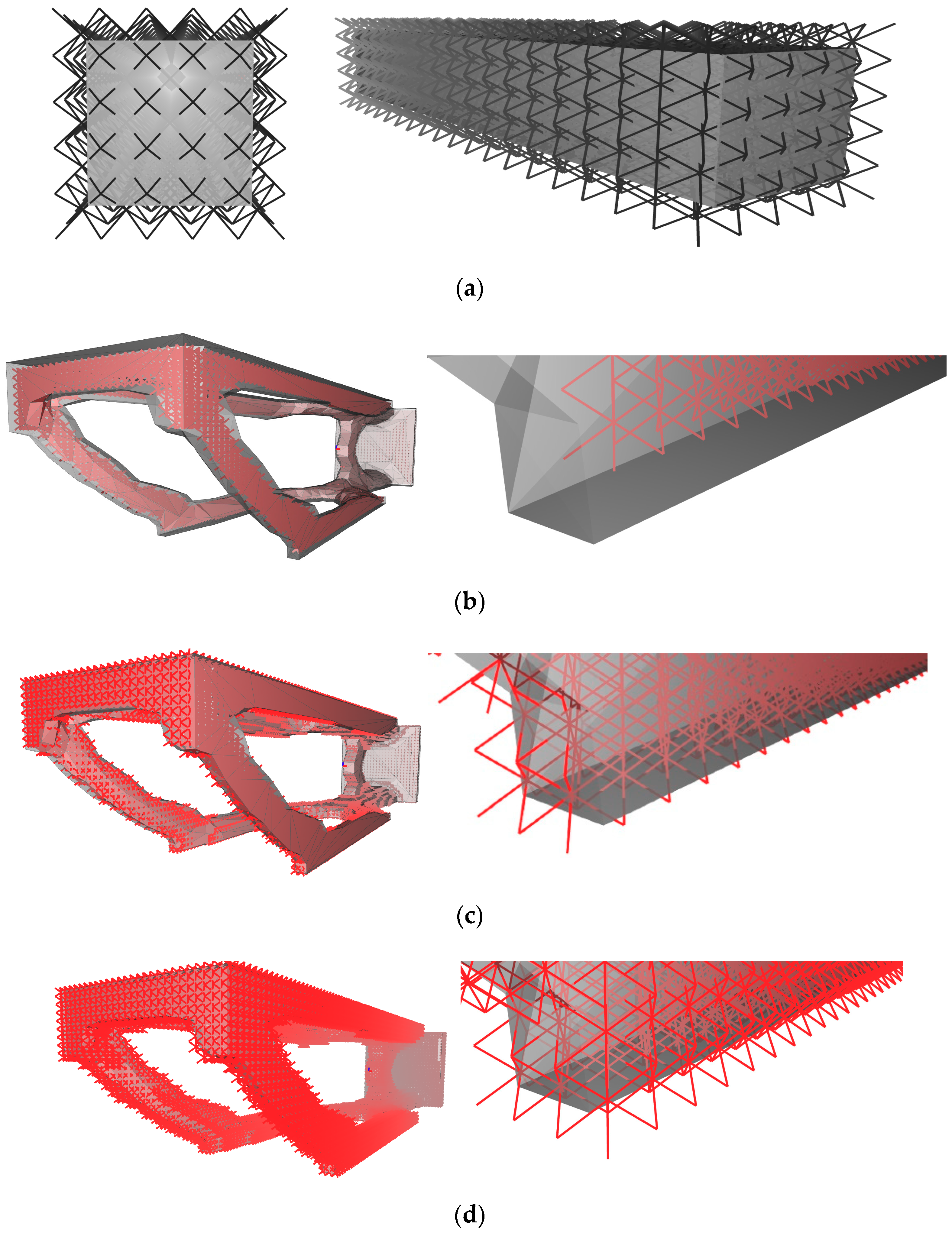 (a)

(b)

(c)

(d)