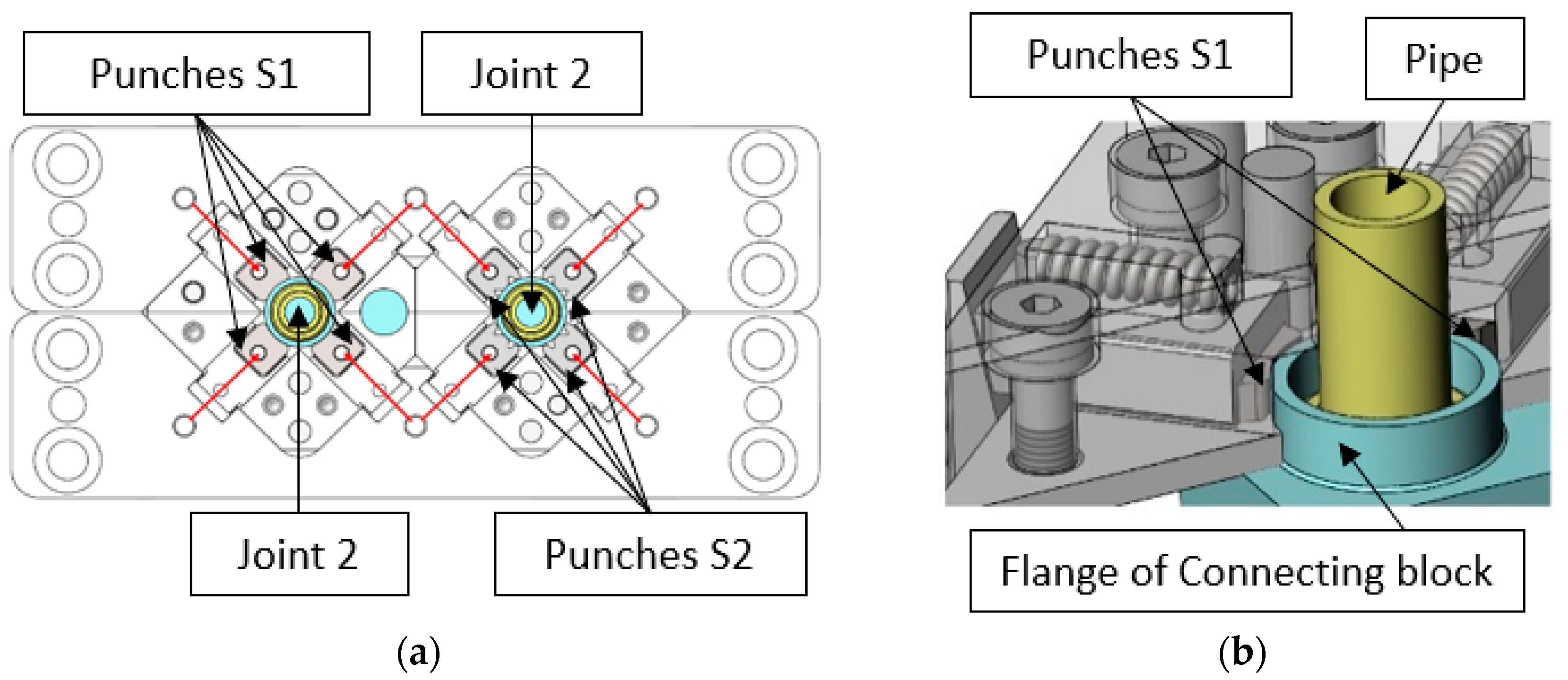 Punches S1

Joint 2

Joint 2

Punches S2

(a)

Punches S1

Pipe

Flange of Connecting block

(b)