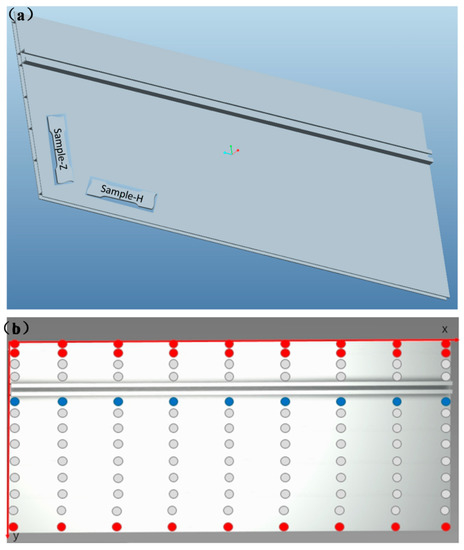 (a)

Sample-Z

Sample-H

(b)

x

y