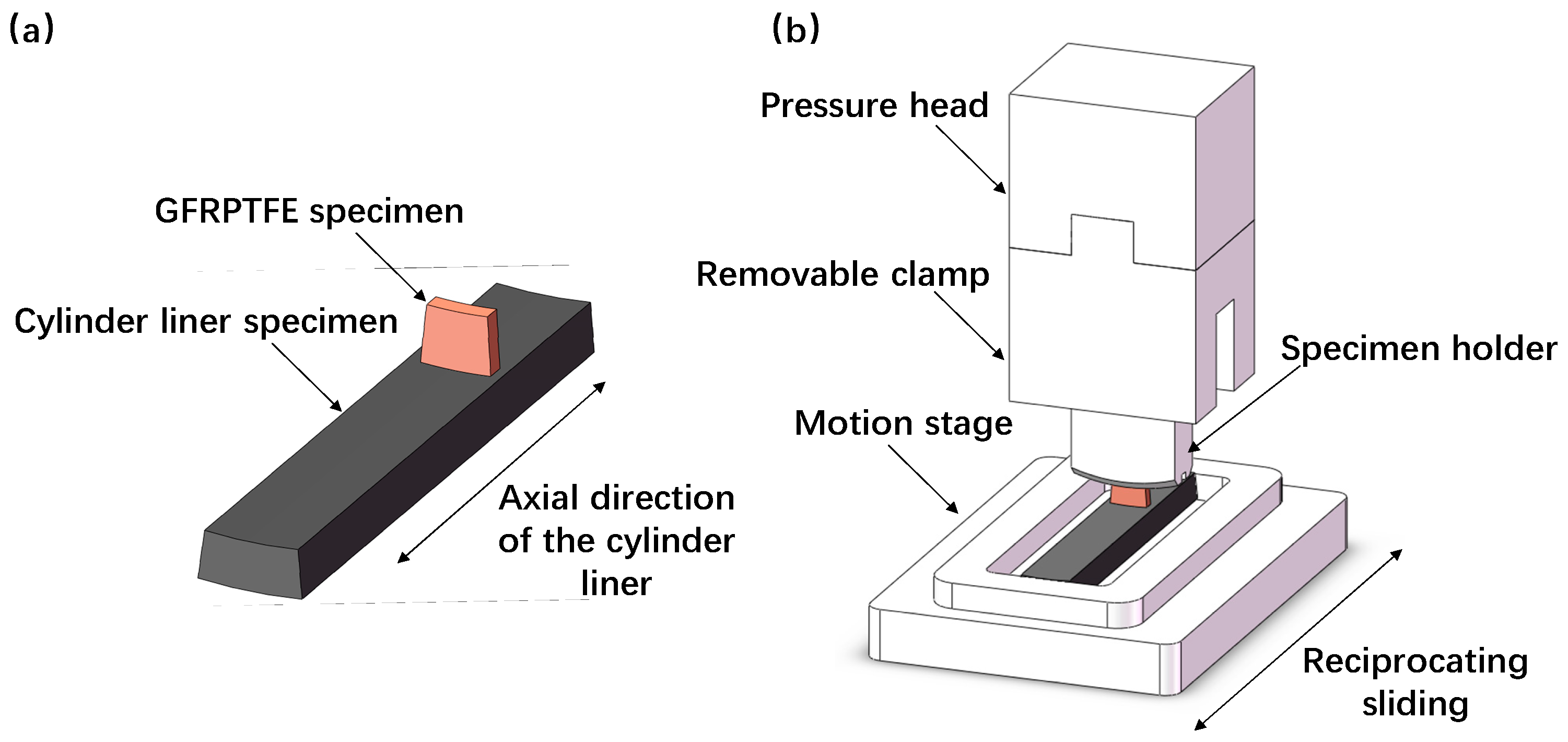 (a)

GFRPTFE specimen

Cylinder liner specimen

Axial direction of the cylinder liner

(b)

Pressure head

Removable clamp

Specimen holder

Motion stage

Reciprocating sliding