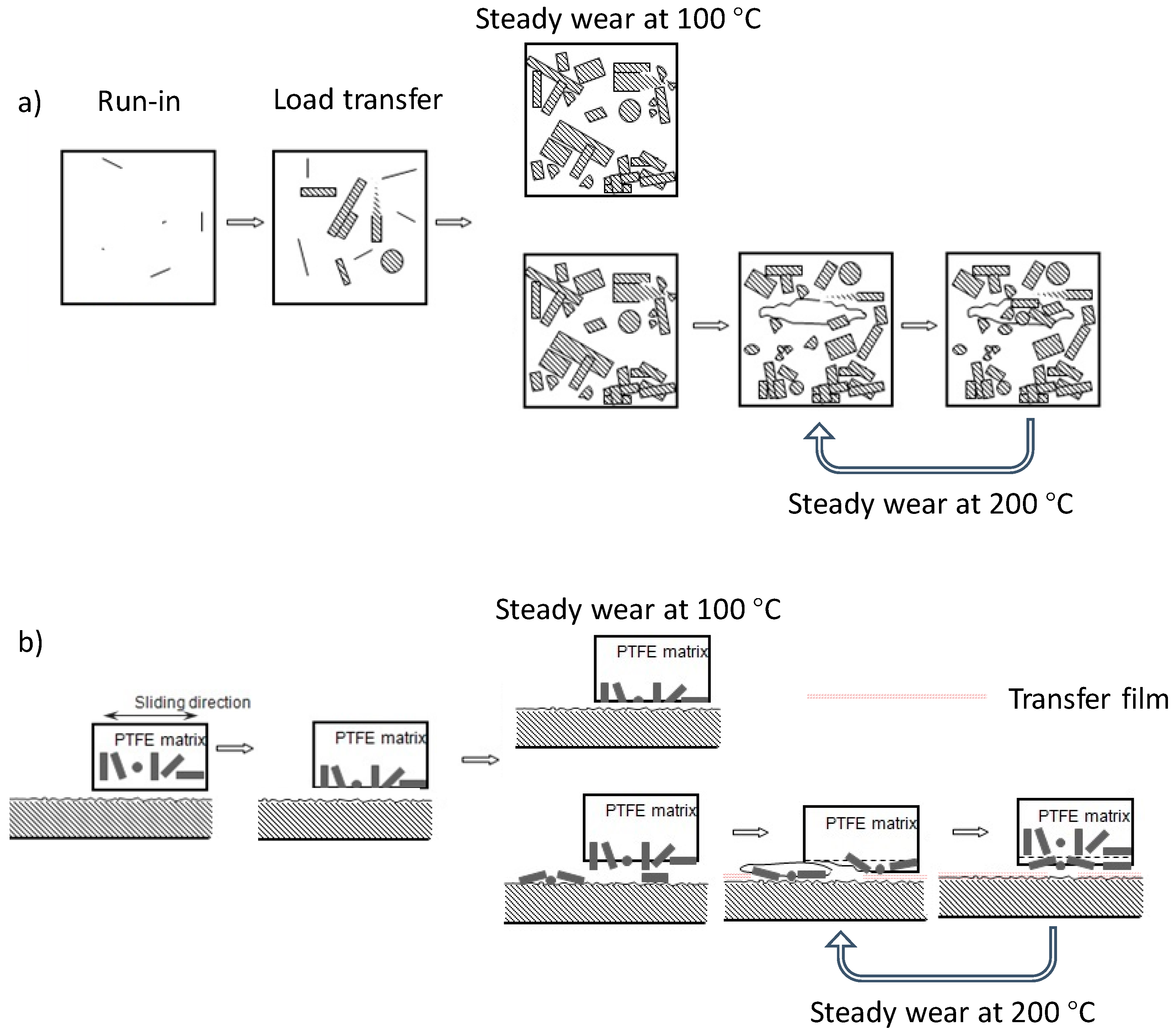 Steady wear at 100 °C

a) Run-in Load transfer

Steady wear at 200 °C

Steady wear at 100 °C

b)

Sliding direction

PTFE matrix

PTFE matrix

PTFE matrix

Transfer film

PTFE matrix

PTFE matrix

PTFE matrix

Steady wear at 200 °C