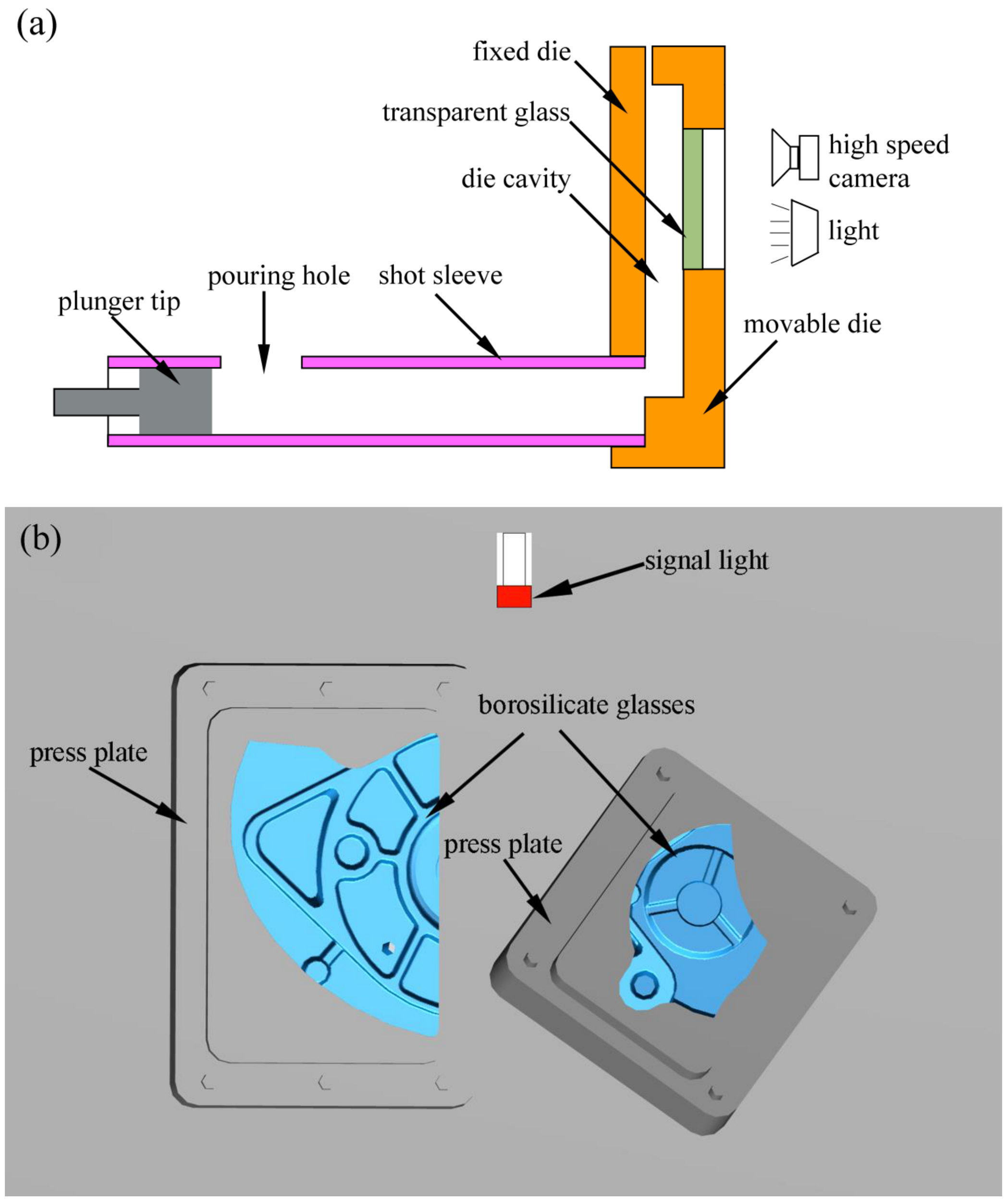 (a)

fixed die

transparent glass

die cavity

high speed camera

light

pouring hole

shot sleeve

plunger tip

movable die

(b)

signal light

borosilicate glasses

press plate

press plate