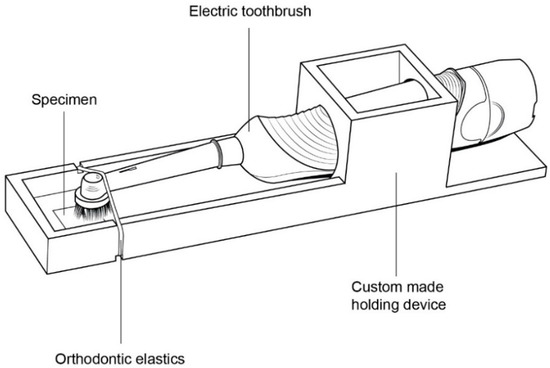 Electric toothbrush

Specimen

Custom made holding device

Orthodontic elastics