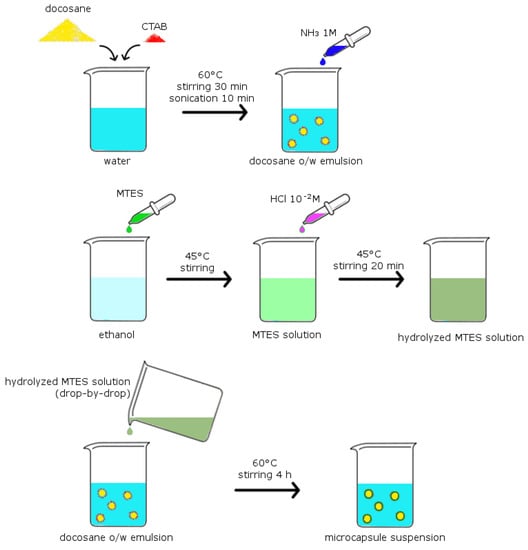 docosane

CTAB

water

60°C
stirring 30 min
sonication 10 min

$NH_3$ 1M

docosane o/w emulsion

MTES

ethanol

45°C
stirring

HCl $10^{-2}$M

MTES solution

45°C
stirring 20 min

hydrolyzed MTES solution

hydrolyzed MTES solution
(drop-by-drop)

docosane o/w emulsion

60°C
stirring 4 h

microcapsule suspension